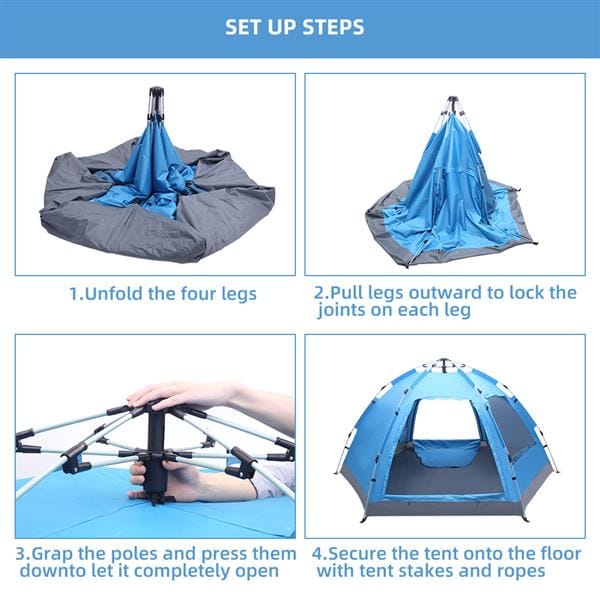 SET UP STEPS

1.Unfold the four legs

2.Pull legs outward to lock the joints on each leg

3.Grap the poles and press them downto let it completely open

4.Secure the tent onto the floor with tent stakes and ropes